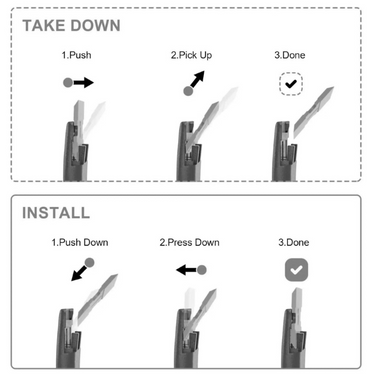 TAKE DOWN

1.Push

2.Pick Up

3.Done

INSTALL

1.Push Down

2.Press Down

3.Done